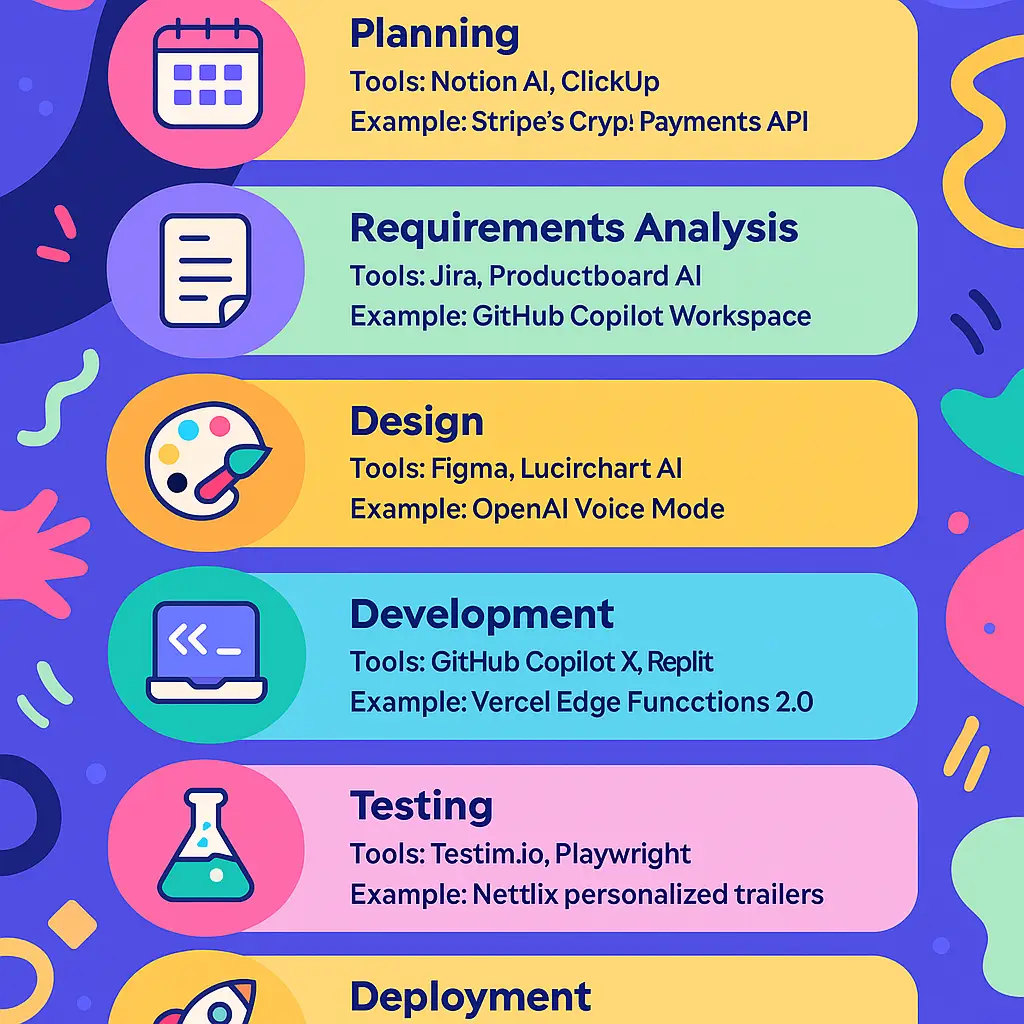 Planning
Tools: Notion AI, ClickUp
Example: Stripe's Cryp! Payments API

Requirements Analysis
Tools: Jira, Productboard AI
Example: GitHub Copilot Workspace

Design
Tools: Figma, Lucirchart AI
Example: OpenAI Voice Mode

Development
Tools: GitHub Copilot X, Replit
Example: Vercel Edge Funcctions 2.0

Testing
Tools: Testim.io, Playwright
Example: Nettlix personalized trailers

Deployment